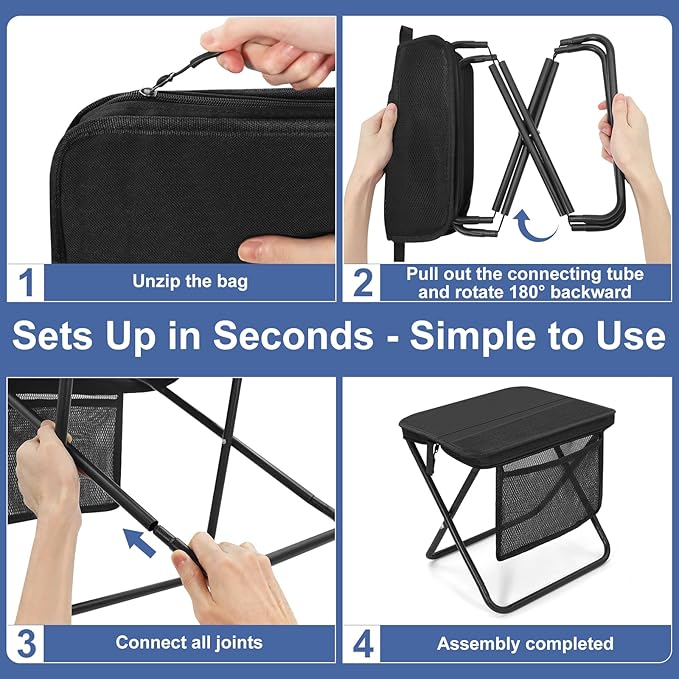 1 Unzip the bag

2 Pull out the connecting tube and rotate 180° backward

Sets Up in Seconds - Simple to Use

3 Connect all joints

4 Assembly completed