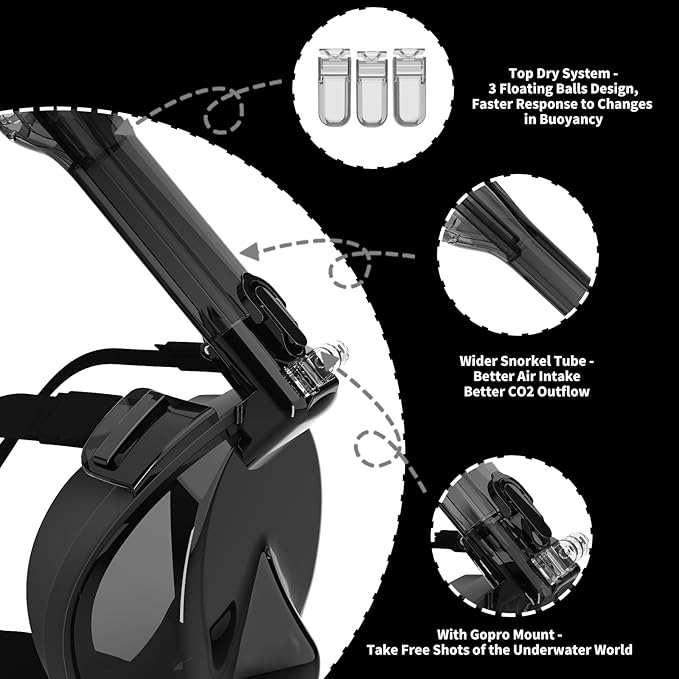 Top Dry System -
3 Floating Balls Design,
Faster Response to Changes in Buoyancy

Wider Snorkel Tube -
Better Air Intake
Better CO2 Outflow

With Gopro Mount -
Take Free Shots of the Underwater World