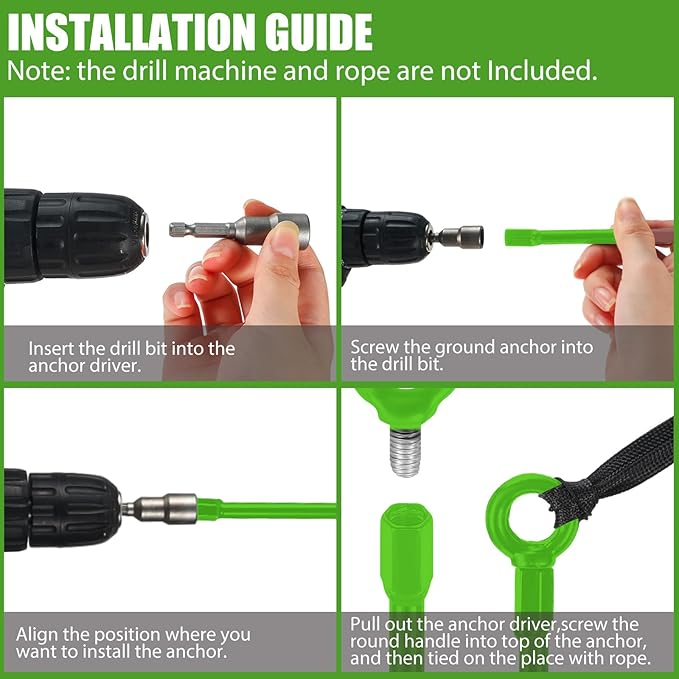 INSTALLATION GUIDE
Note: the drill machine and rope are not Included.

Insert the drill bit into the anchor driver.

Screw the ground anchor into the drill bit.

Align the position where you want to install the anchor.

Pull out the anchor driver,screw the round handle into top of the anchor, and then tied on the place with rope.