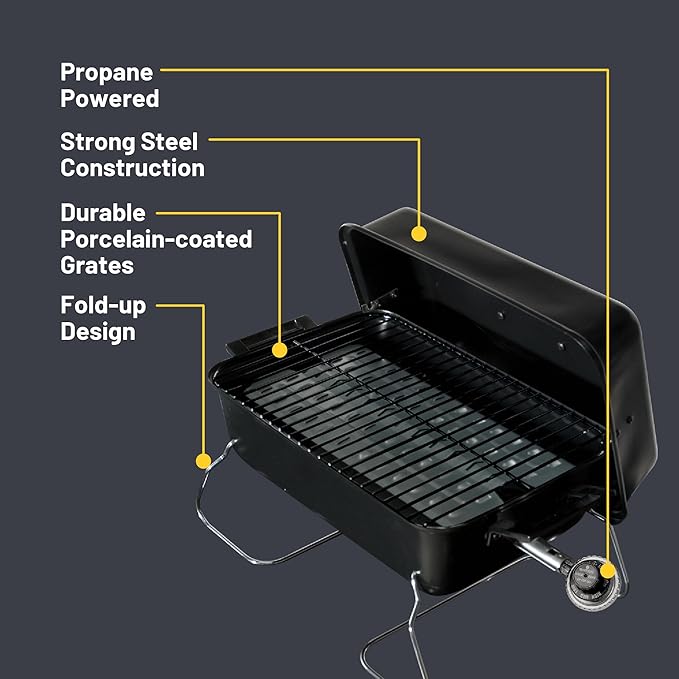 Propane Powered

Strong Steel Construction

Durable Porcelain-coated Grates

Fold-up Design