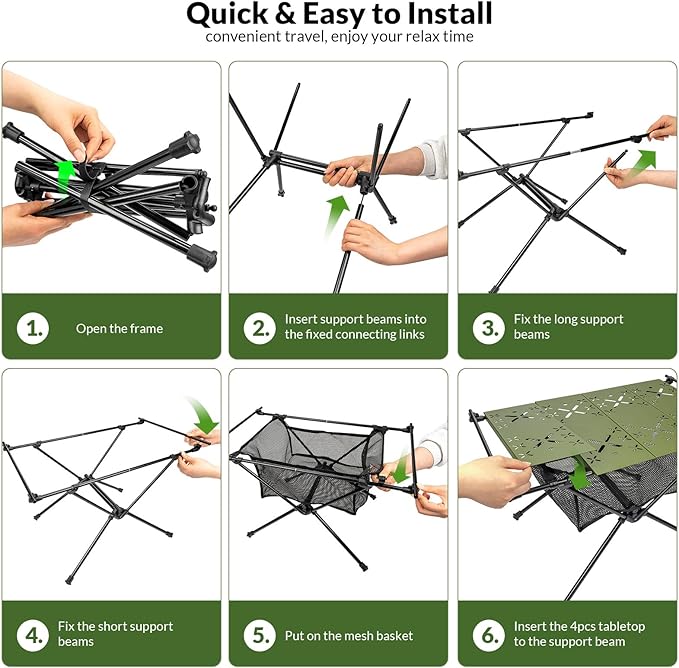 Quick & Easy to Install
convenient travel, enjoy your relax time

1. Open the frame

2. Insert support beams into the fixed connecting links

3. Fix the long support beams

4. Fix the short support beams

5. Put on the mesh basket

6. Insert the 4pcs tabletop to the support beam