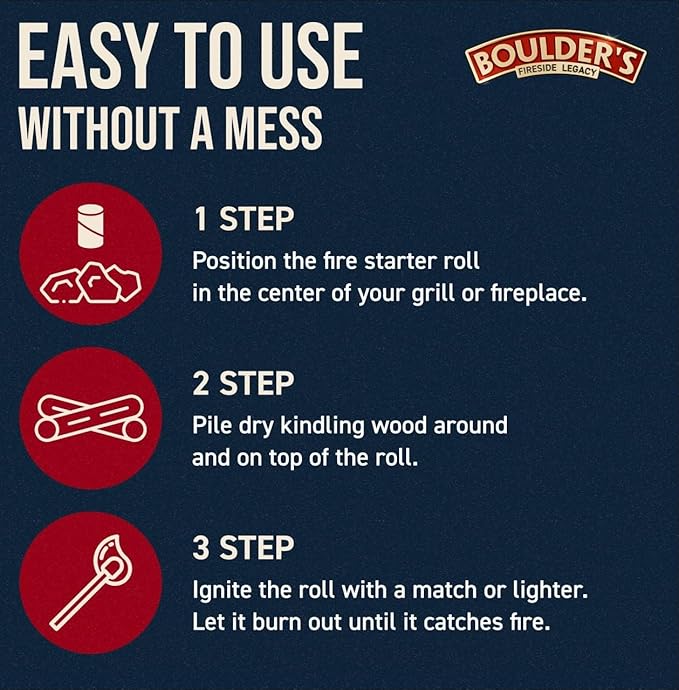 EASY TO USE
WITHOUT A MESS

BOULDER'S
FIRESIDE LEGACY

1 STEP
Position the fire starter roll in the center of your grill or fireplace.

2 STEP
Pile dry kindling wood around and on top of the roll.

3 STEP
Ignite the roll with a match or lighter. Let it burn out until it catches fire.