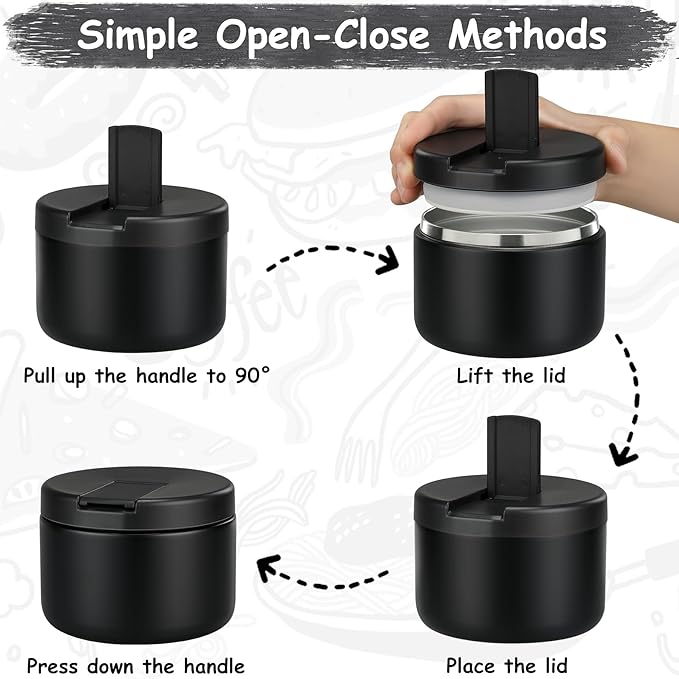 Simple Open-Close Methods

Pull up the handle to 90°

Lift the lid

Press down the handle

Place the lid