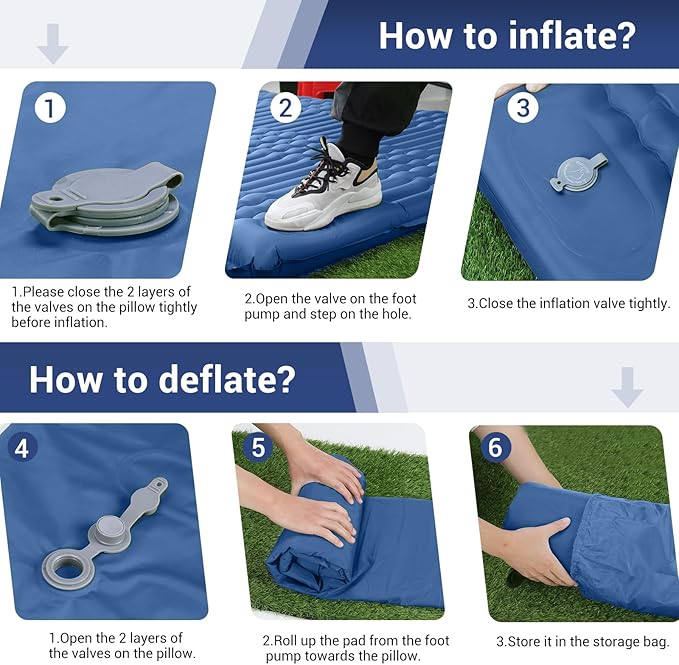 How to inflate?

1

2

3

1.Please close the 2 layers of the valves on the pillow tightly before inflation.

2.Open the valve on the foot pump and step on the hole.

3.Close the inflation valve tightly.

How to deflate?

4

5

6

1.Open the 2 layers of the valves on the pillow.

2.Roll up the pad from the foot pump towards the pillow.

3.Store it in the storage bag.