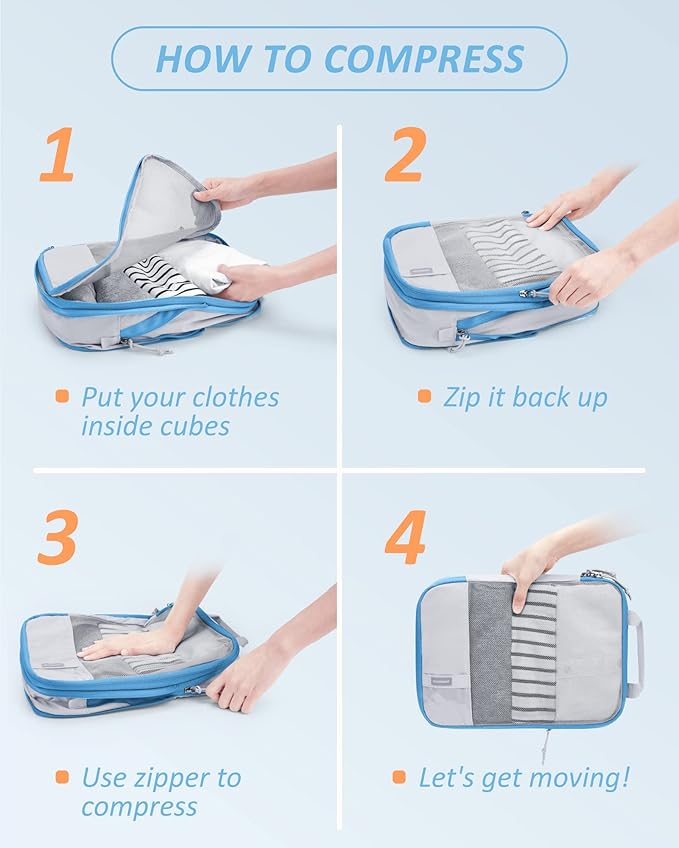 HOW TO COMPRESS

1

Put your clothes inside cubes

2

Zip it back up

3

Use zipper to compress

4

Let's get moving!