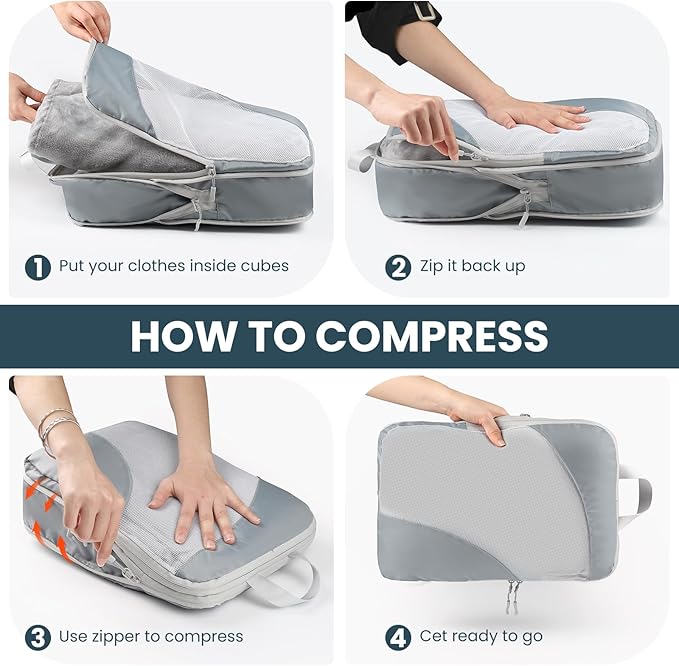 1 Put your clothes inside cubes

2 Zip it back up

HOW TO COMPRESS

3 Use zipper to compress

4 Cet ready to go