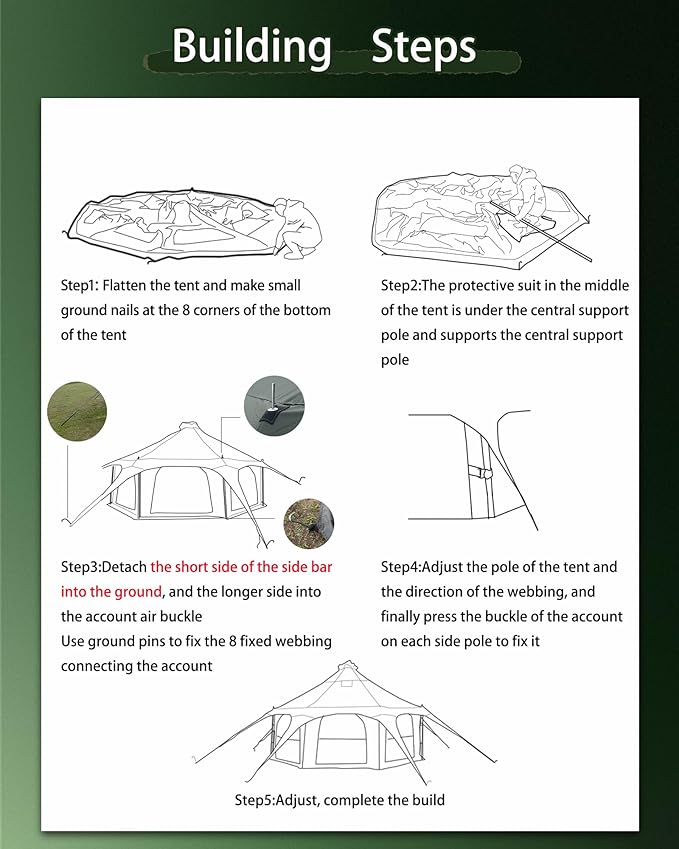 Building Steps

Step1: Flatten the tent and make small ground nails at the 8 corners of the bottom of the tent

Step2:The protective suit in the middle of the tent is under the central support pole and supports the central support pole

Step3:Detach the short side of the side bar into the ground, and the longer side into the account air buckle
Use ground pins to fix the 8 fixed webbing connecting the account

Step4:Adjust the pole of the tent and the direction of the webbing, and finally press the buckle of the account on each side pole to fix it

Step5:Adjust, complete the build