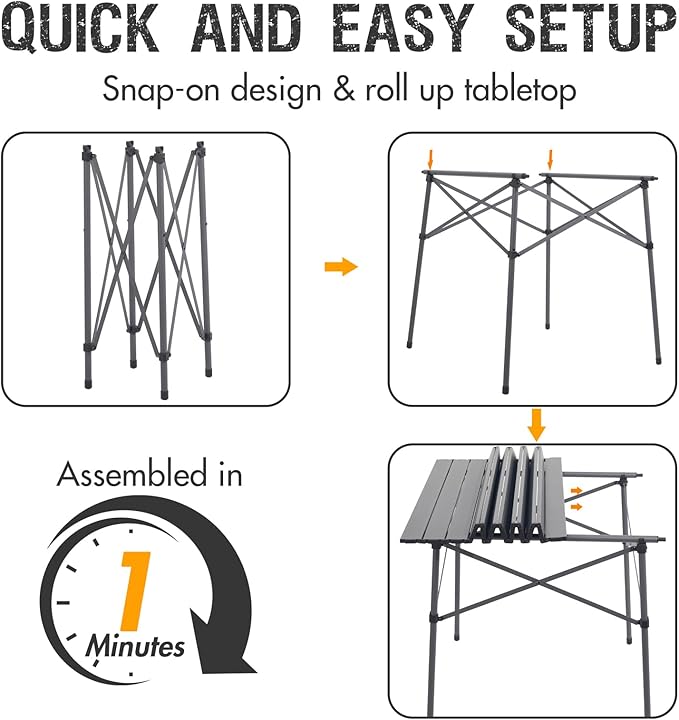 QUICK AND EASY SETUP

Snap-on design & roll up tabletop

Assembled in

1

Minutes