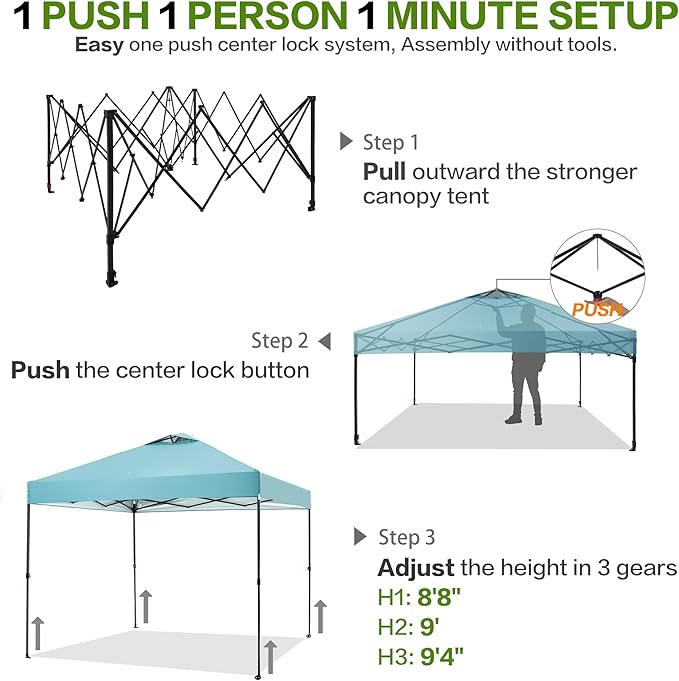 1 PUSH 1 PERSON 1 MINUTE SETUP
Easy one push center lock system, Assembly without tools.

Step 1
Pull outward the stronger canopy tent

PUSH

Step 2
Push the center lock button

Step 3
Adjust the height in 3 gears
H1: 8'8"
H2: 9'
H3: 9'4"