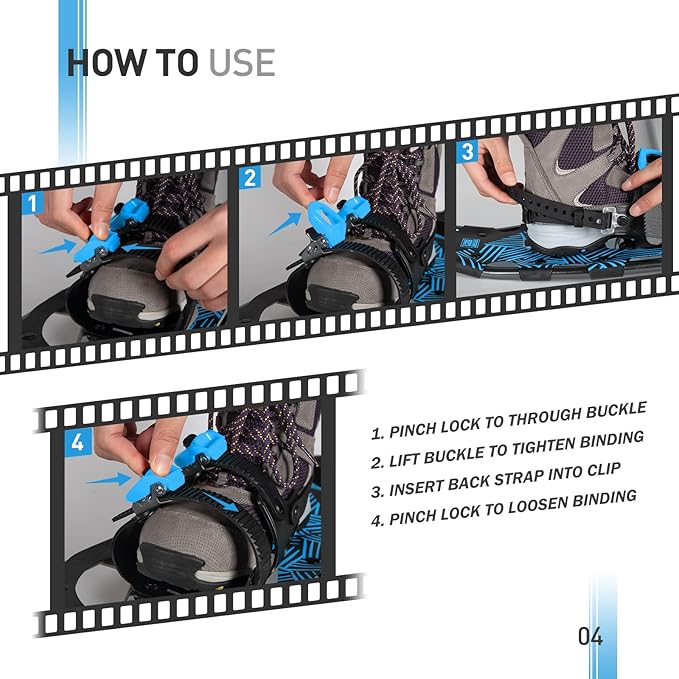 HOW TO USE

1

2

3

4

1. PINCH LOCK TO THROUGH BUCKLE
2. LIFT BUCKLE TO TIGHTEN BINDING
3. INSERT BACK STRAP INTO CLIP
4. PINCH LOCK TO LOOSEN BINDING

04