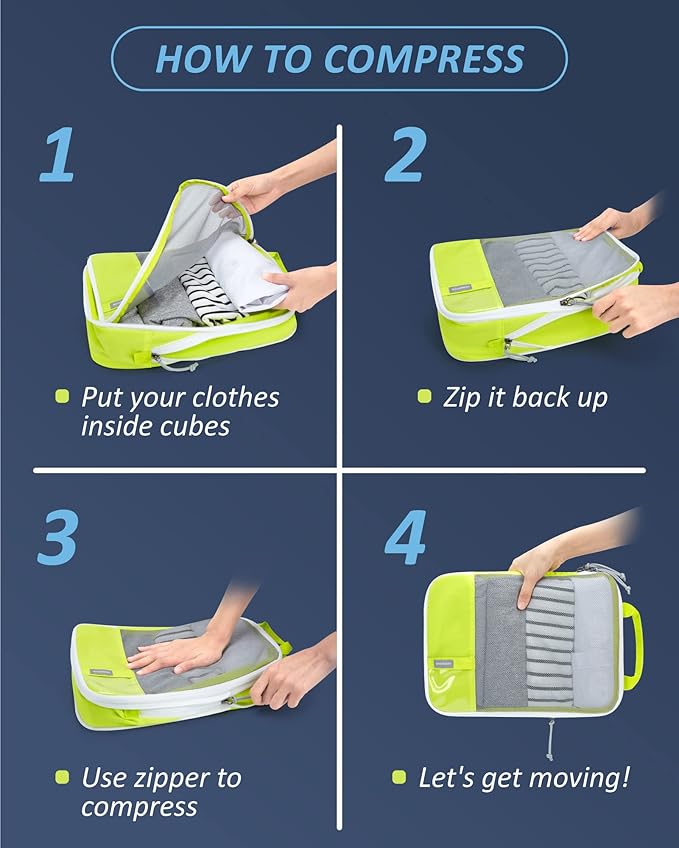 HOW TO COMPRESS

1

Put your clothes inside cubes

2

Zip it back up

3

Use zipper to compress

4

Let's get moving!