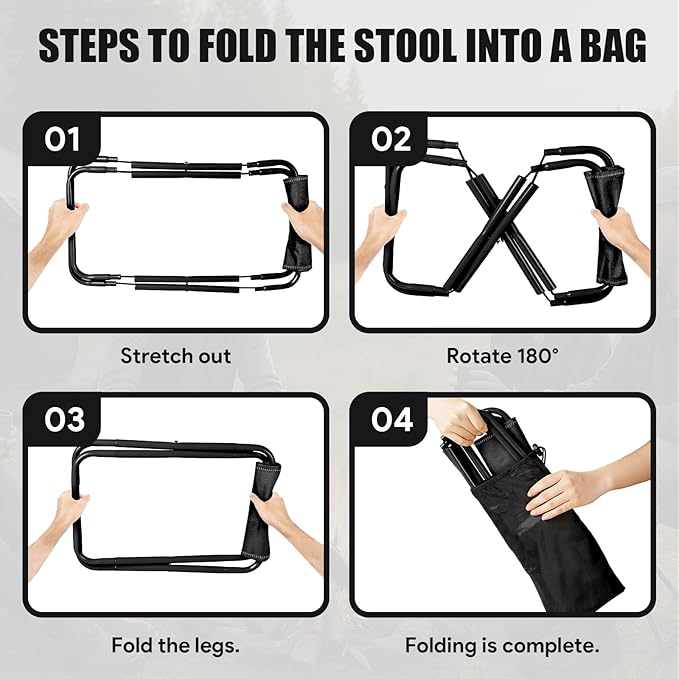 STEPS TO FOLD THE STOOL INTO A BAG

01

Stretch out

02

Rotate 180°

03

Fold the legs.

04

Folding is complete.