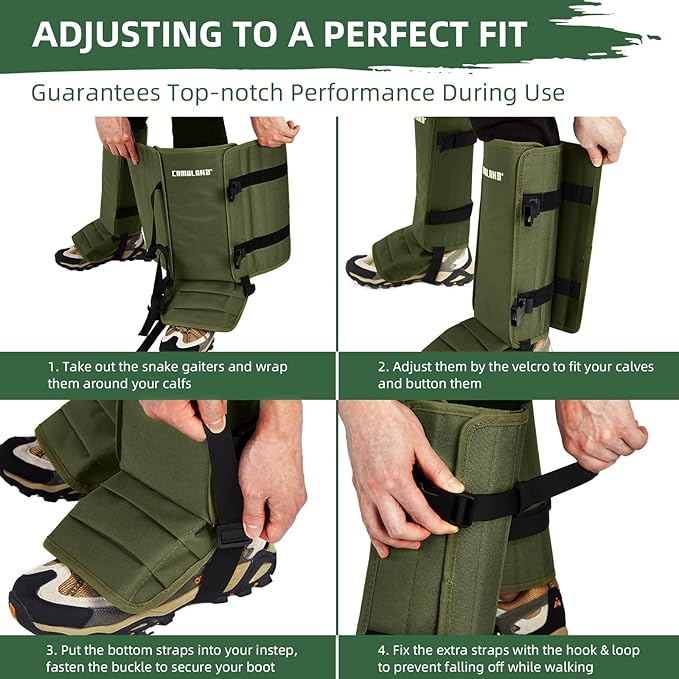 ADJUSTING TO A PERFECT FIT

Guarantees Top-notch Performance During Use

CAMULAND

CAMULAND

1. Take out the snake gaiters and wrap them around your calfs

2. Adjust them by the velcro to fit your calves and button them

3. Put the bottom straps into your instep, fasten the buckle to secure your boot

4. Fix the extra straps with the hook & loop to prevent falling off while walking