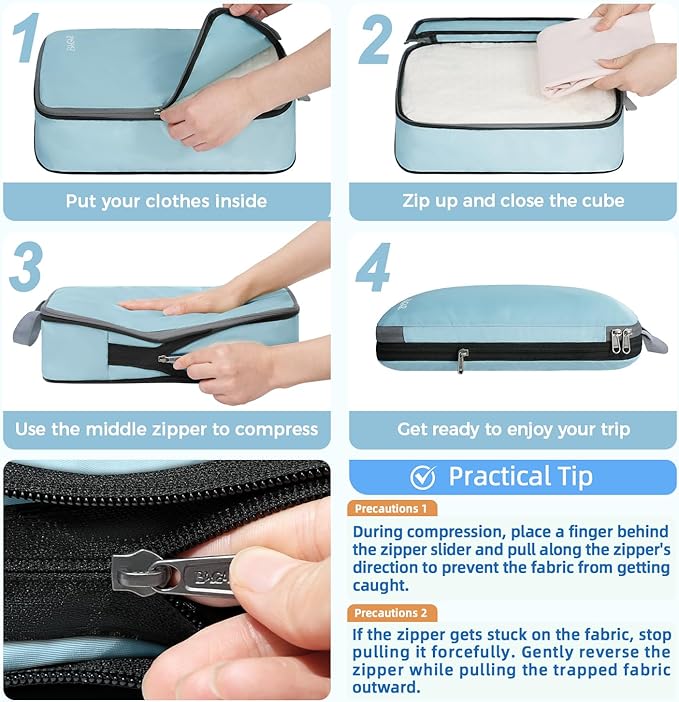 1

BAGAIL

Put your clothes inside

2

Zip up and close the cube

3

Use the middle zipper to compress

4

BAGAIL

Get ready to enjoy your trip

BAGAIL

Practical Tip

Precautions 1

During compression, place a finger behind the zipper slider and pull along the zipper's direction to prevent the fabric from getting caught.

Precautions 2

If the zipper gets stuck on the fabric, stop pulling it forcefully. Gently reverse the zipper while pulling the trapped fabric outward.