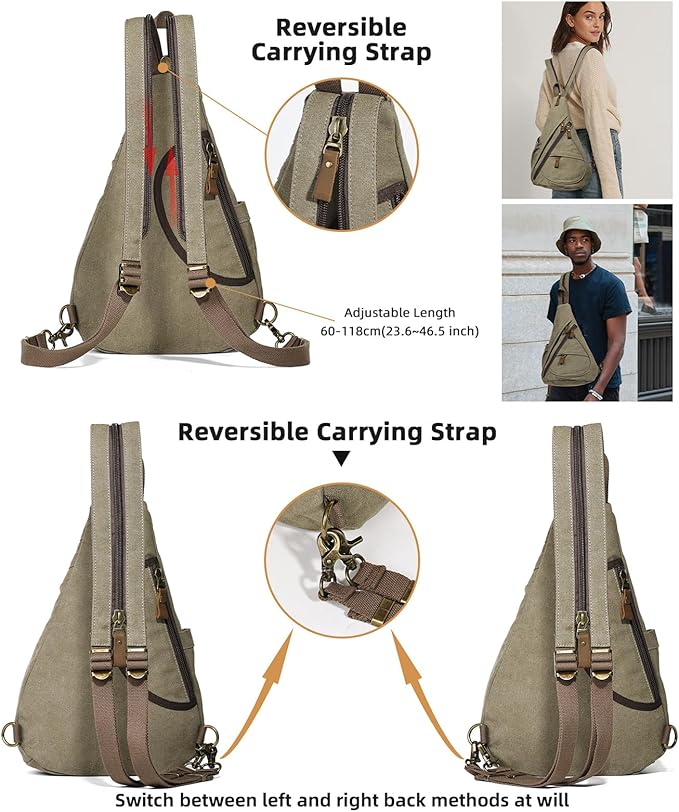 Reversible Carrying Strap

Adjustable Length
60-118cm(23.6~46.5 inch)

Reversible Carrying Strap

Switch between left and right back methods at will