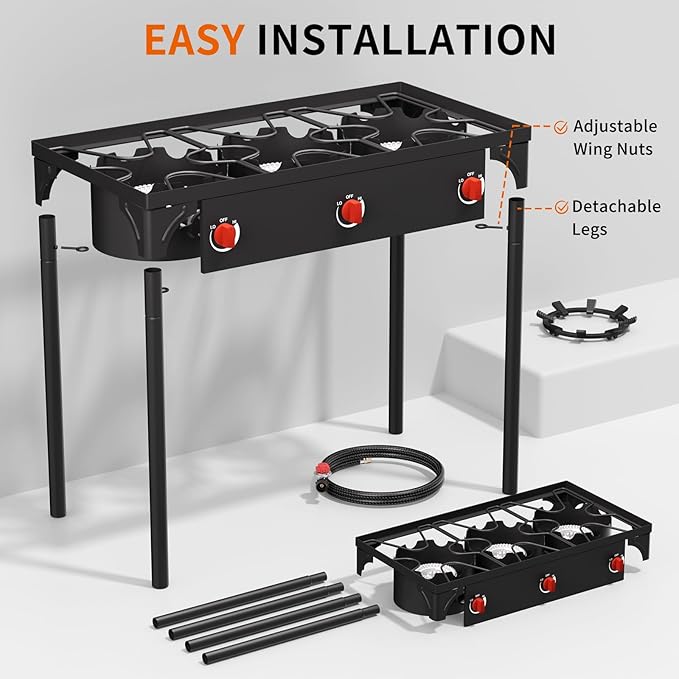 EASY INSTALLATION

Adjustable Wing Nuts

Detachable Legs

LO OFF HI

LO OFF HI

LO OFF HI