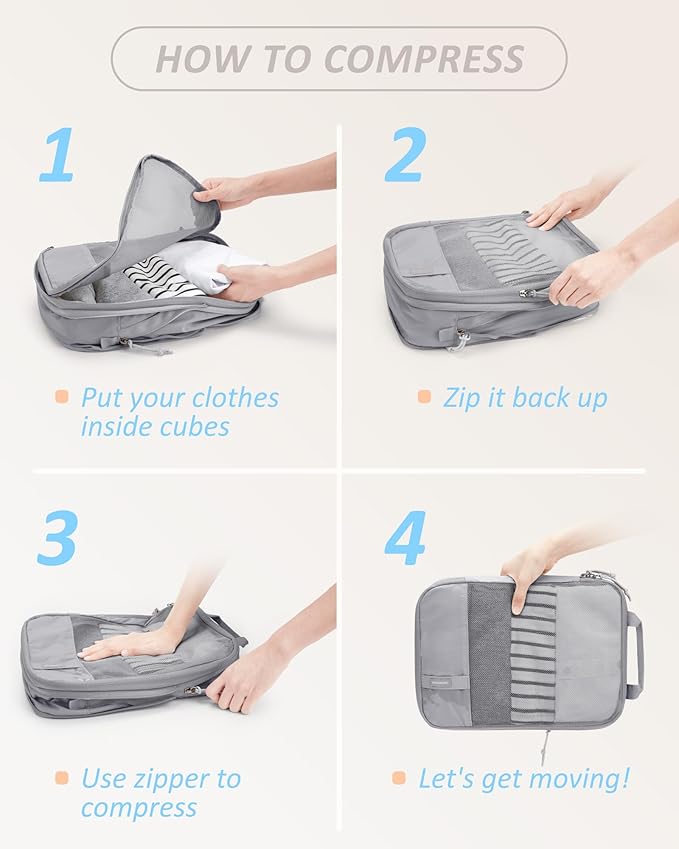 HOW TO COMPRESS

1

Put your clothes inside cubes

2

Zip it back up

3

Use zipper to compress

4

Let's get moving!