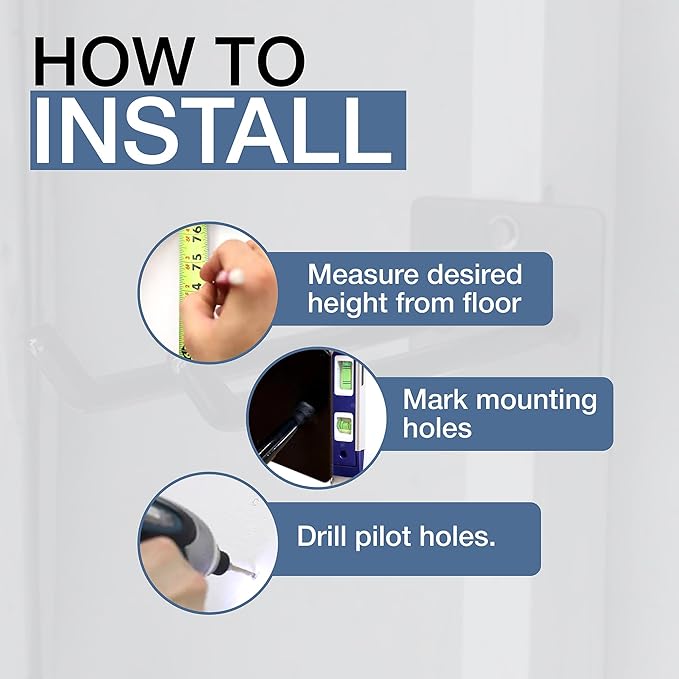 HOW TO
INSTALL

76
75
4

Measure desired height from floor

Mark mounting holes

Drill pilot holes.