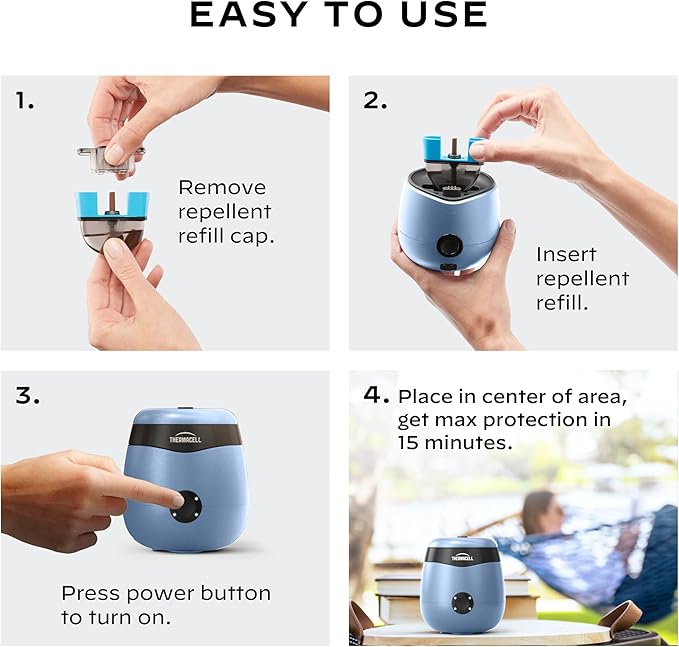 EASY TO USE

1.

Remove repellent refill cap.

2.

Insert repellent refill.

3.

THERMACELL

Press power button to turn on.

4. Place in center of area, get max protection in 15 minutes.

THERMACELL