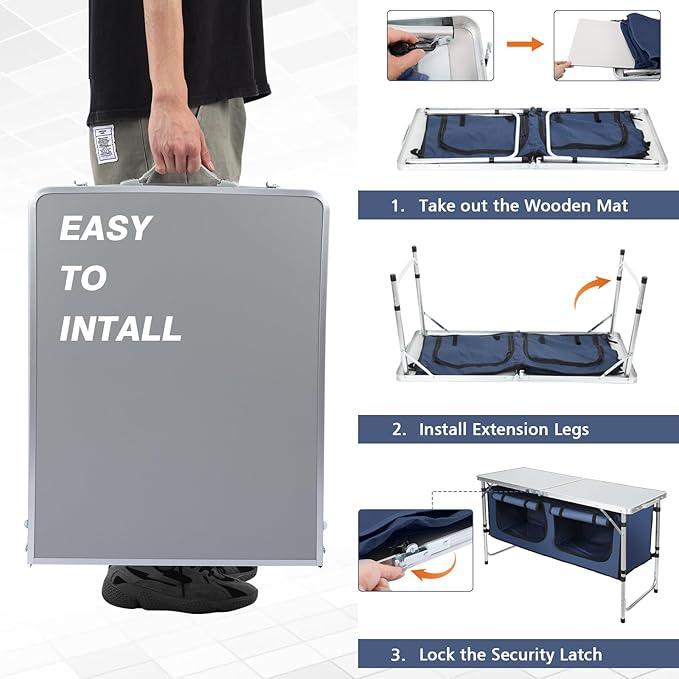 EASY
TO
INTALL

1. Take out the Wooden Mat

2. Install Extension Legs

3. Lock the Security Latch