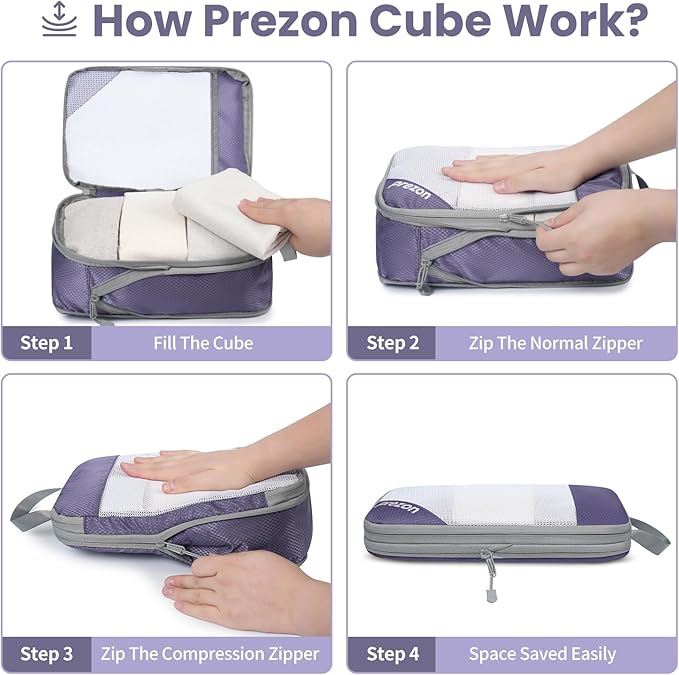 How Prezon Cube Work?

prezon

Step 1 Fill The Cube

prezon

Step 2 Zip The Normal Zipper

Step 3 Zip The Compression Zipper

prezon

Step 4 Space Saved Easily