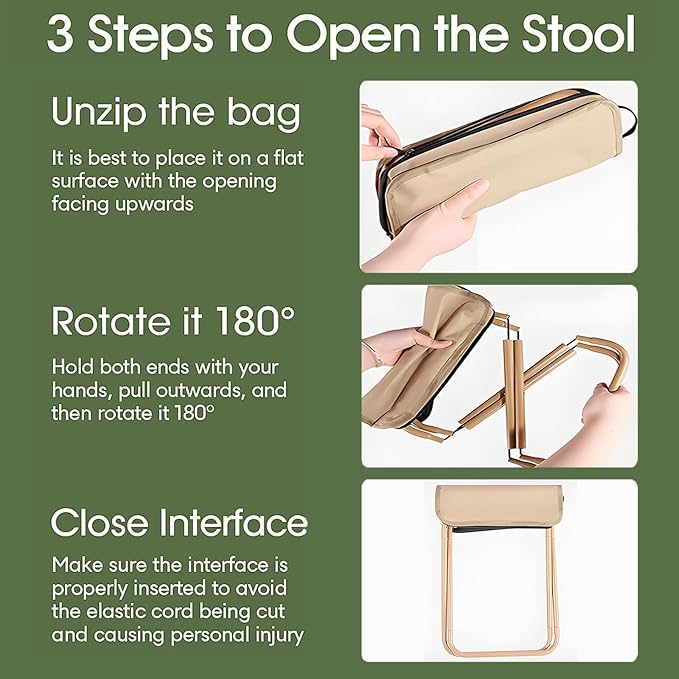 3 Steps to Open the Stool

Unzip the bag

It is best to place it on a flat surface with the opening facing upwards

Rotate it 180°

Hold both ends with your hands, pull outwards, and then rotate it 180°

Close Interface

Make sure the interface is properly inserted to avoid the elastic cord being cut and causing personal injury