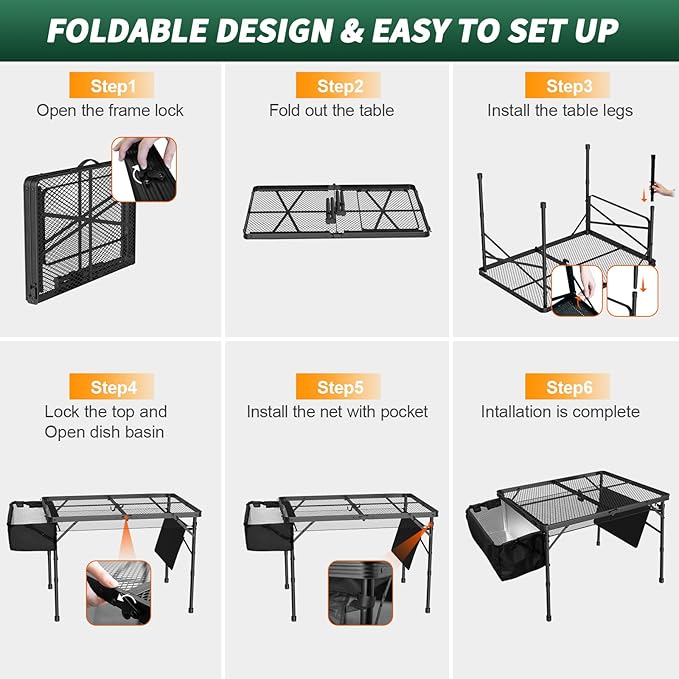 FOLDABLE DESIGN & EASY TO SET UP

Step1
Open the frame lock

Step2
Fold out the table

Step3
Install the table legs

Step4
Lock the top and Open dish basin

Step5
Install the net with pocket

Step6
Intallation is complete