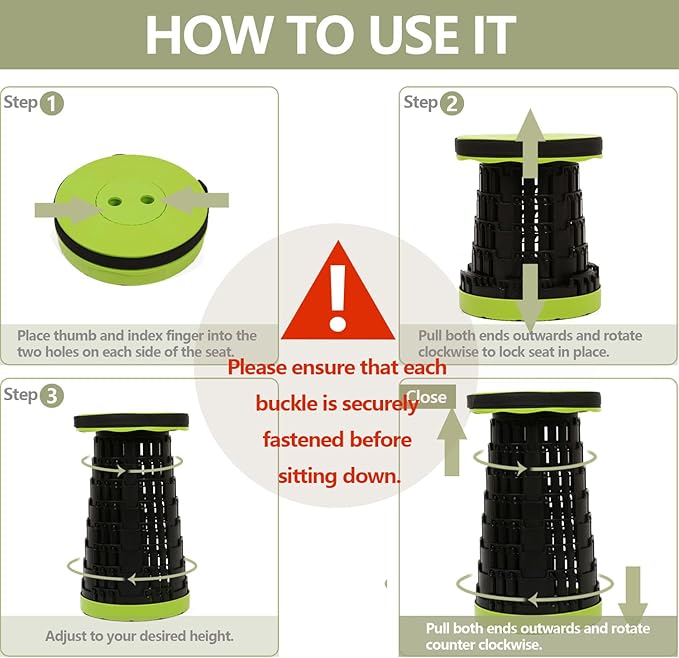 HOW TO USE IT

Step 1

Place thumb and index finger into the two holes on each side of the seat.

Step 2

Pull both ends outwards and rotate clockwise to lock seat in place.

Please ensure that each buckle is securely fastened before sitting down.

Step 3

Adjust to your desired height.

Close

Pull both ends outwards and rotate counter clockwise.