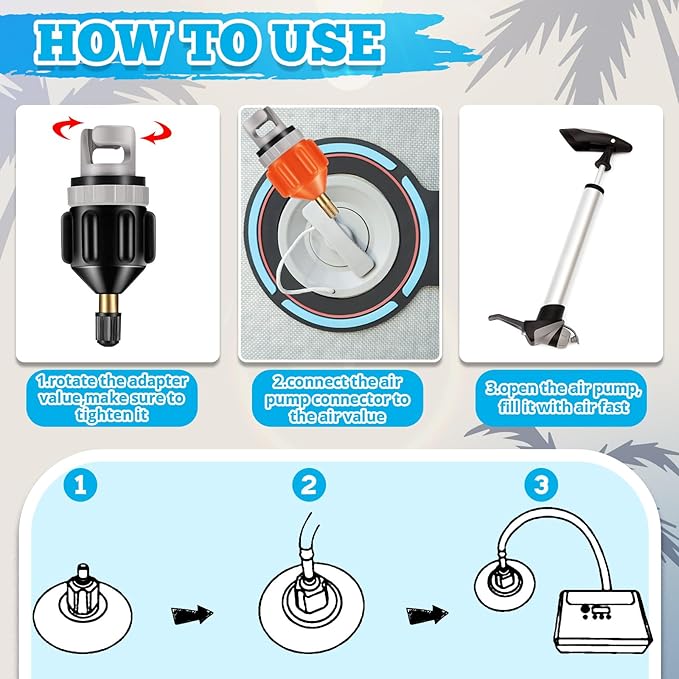 HOW TO USE

1.rotate the adapter value,make sure to tighten it

2.connect the air pump connector to the air value

3.open the air pump, fill it with air fast

1

2

3