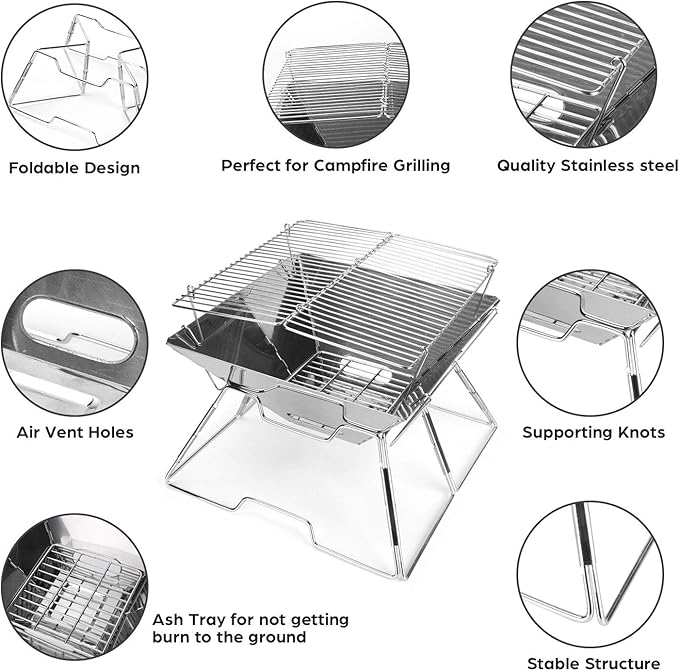 Foldable Design

Perfect for Campfire Grilling

Quality Stainless steel

Air Vent Holes

Supporting Knots

Ash Tray for not getting burn to the ground

Stable Structure