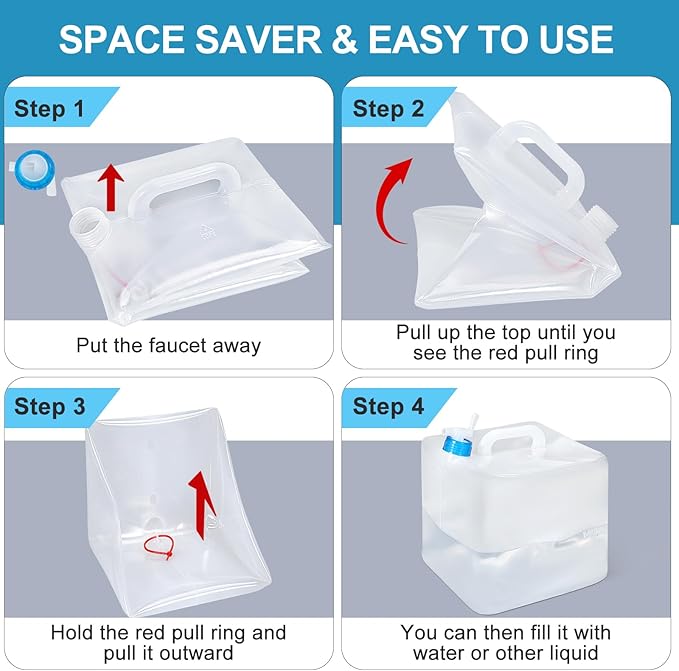 SPACE SAVER & EASY TO USE

Step 1

Put the faucet away

Step 2

Pull up the top until you see the red pull ring

Step 3

Hold the red pull ring and pull it outward

Step 4

You can then fill it with water or other liquid