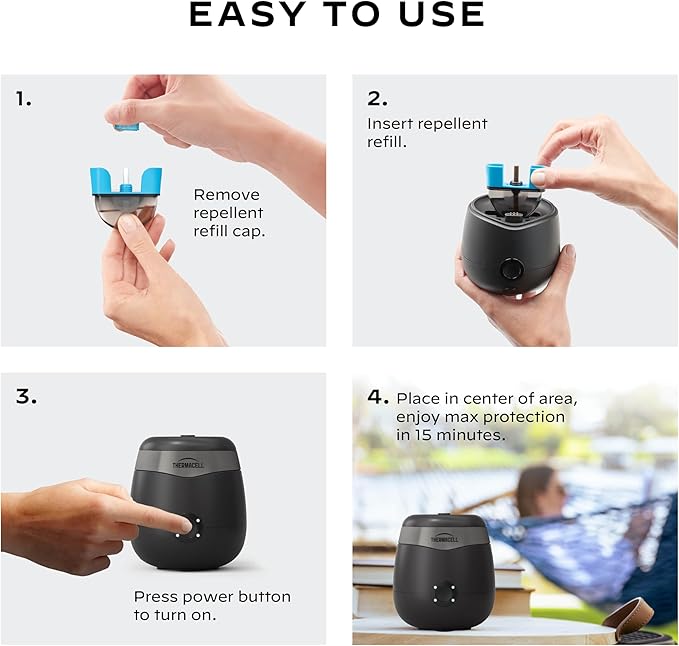 EASY TO USE

1.

Remove repellent refill cap.

2.

Insert repellent refill.

3.

THERMACELL

Press power button to turn on.

4. Place in center of area, enjoy max protection in 15 minutes.

THERMACELL