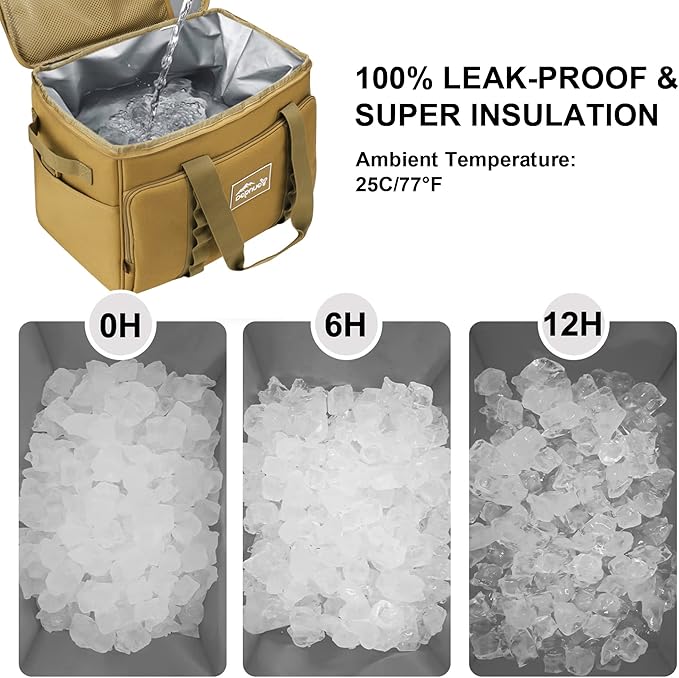 Deprue

100% LEAK-PROOF & SUPER INSULATION

Ambient Temperature: 25C/77°F

0H

6H

12H