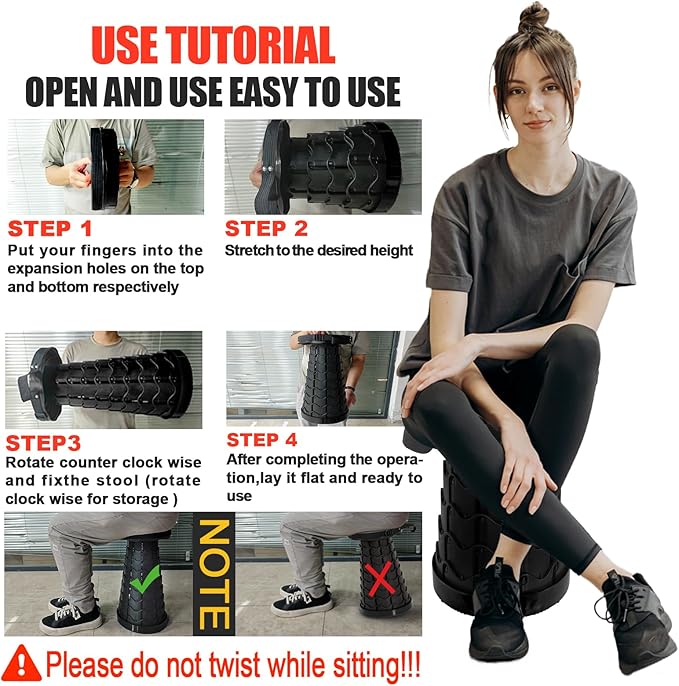 USE TUTORIAL
OPEN AND USE EASY TO USE

STEP 1
Put your fingers into the expansion holes on the top and bottom respectively

STEP 2
Stretch to the desired height

STEP3
Rotate counter clock wise and fixthe stool (rotate clock wise for storage )

STEP 4
After completing the operation,lay it flat and ready to use

NOTE

Please do not twist while sitting!!!