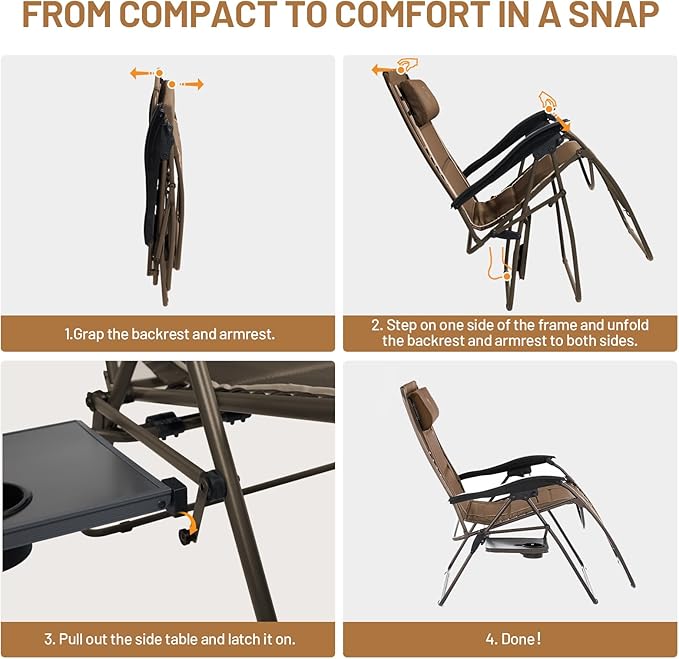 FROM COMPACT TO COMFORT IN A SNAP

1.Grap the backrest and armrest.

2. Step on one side of the frame and unfold the backrest and armrest to both sides.

3. Pull out the side table and latch it on.

4. Done!