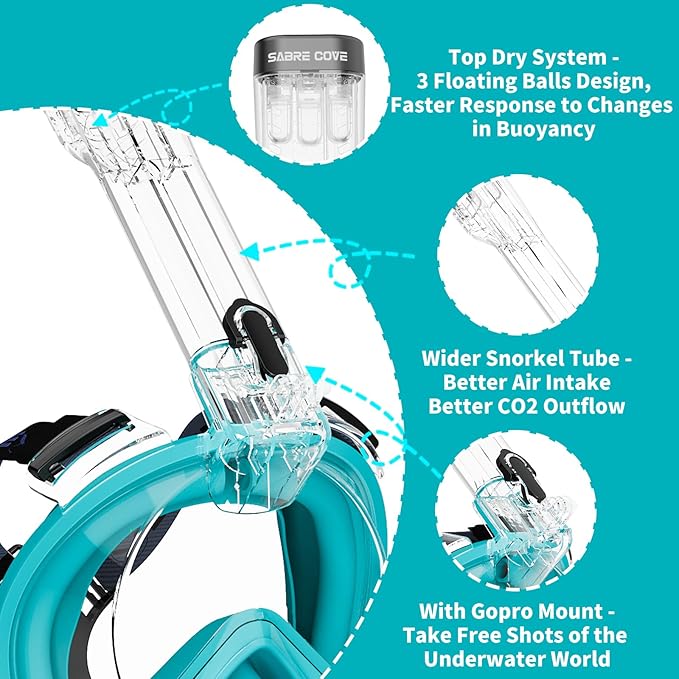 SABRE COVE

Top Dry System - 3 Floating Balls Design, Faster Response to Changes in Buoyancy

Wider Snorkel Tube - Better Air Intake Better CO2 Outflow

With Gopro Mount - Take Free Shots of the Underwater World