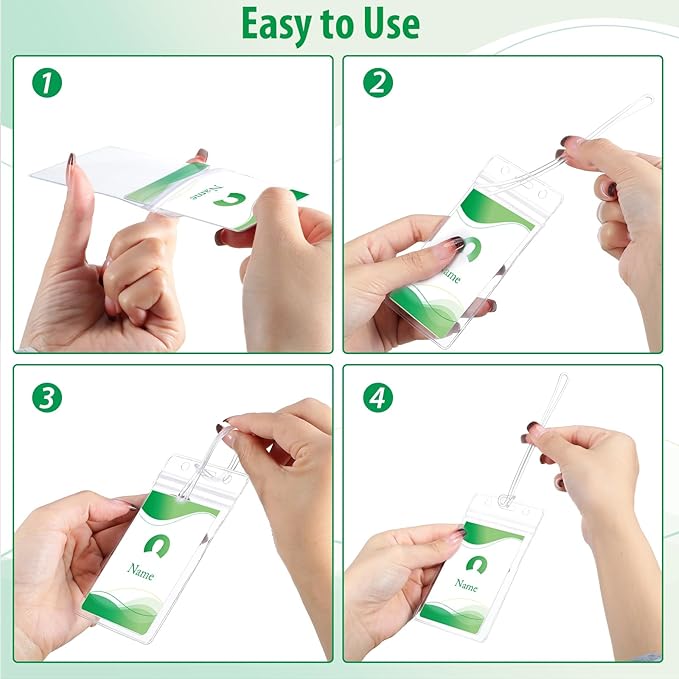 Easy to Use

1

Name

2

Name

3

Name

4

Name