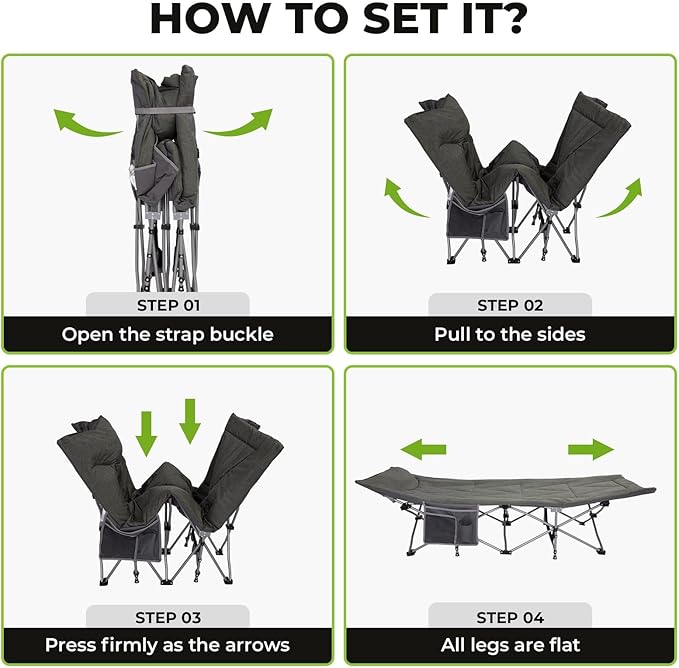 HOW TO SET IT?

STEP 01
Open the strap buckle

STEP 02
Pull to the sides

STEP 03
Press firmly as the arrows

STEP 04
All legs are flat