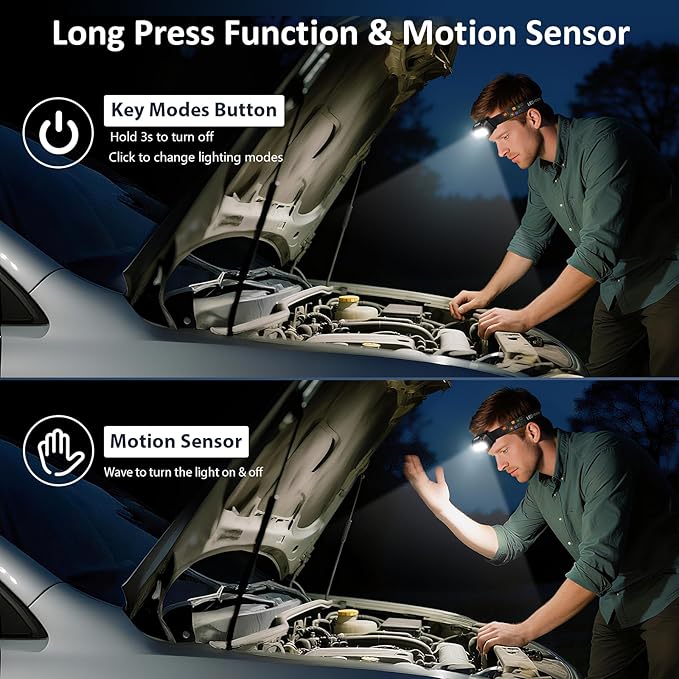 Long Press Function & Motion Sensor

Key Modes Button
Hold 3s to turn off
Click to change lighting modes

Motion Sensor
Wave to turn the light on & off