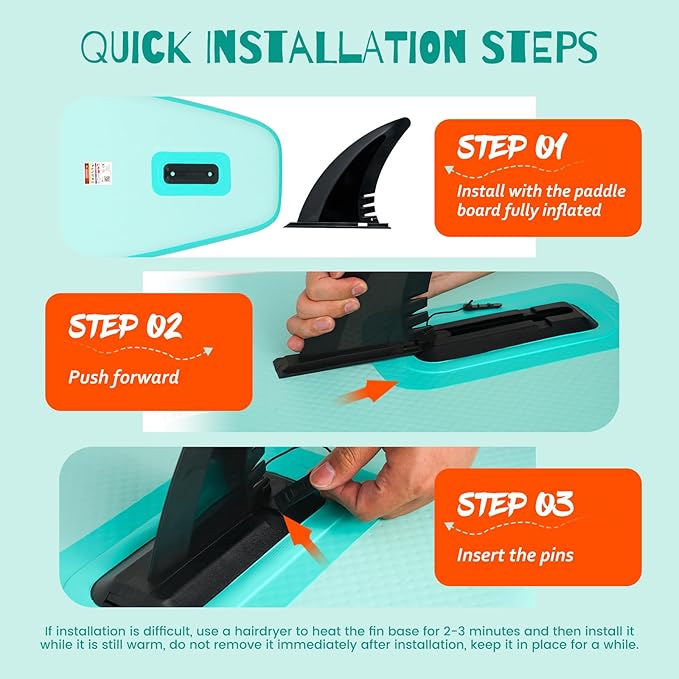 QUICK INSTALLATION STEPS

STEP 01
Install with the paddle board fully inflated

STEP 02
Push forward

STEP 03
Insert the pins

If installation is difficult, use a hairdryer to heat the fin base for 2-3 minutes and then install it while it is still warm, do not remove it immediately after installation, keep it in place for a while.