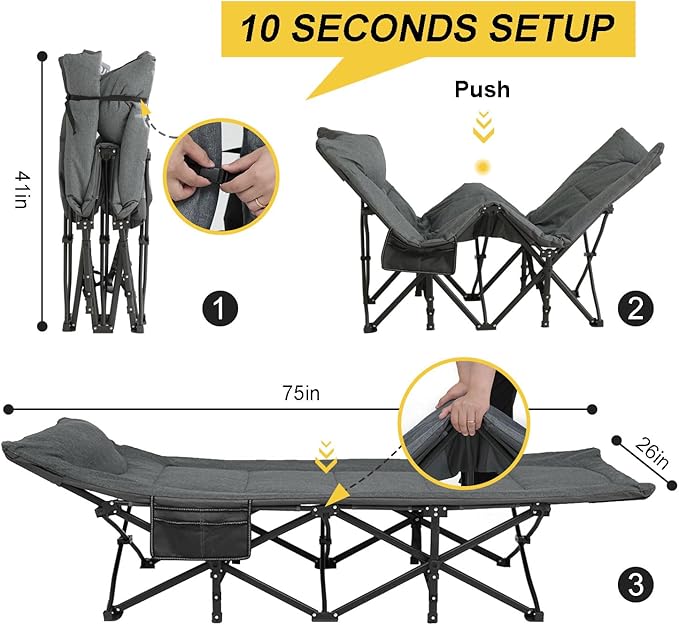 10 SECONDS SETUP

41in

Push

1

2

75in

26in

3