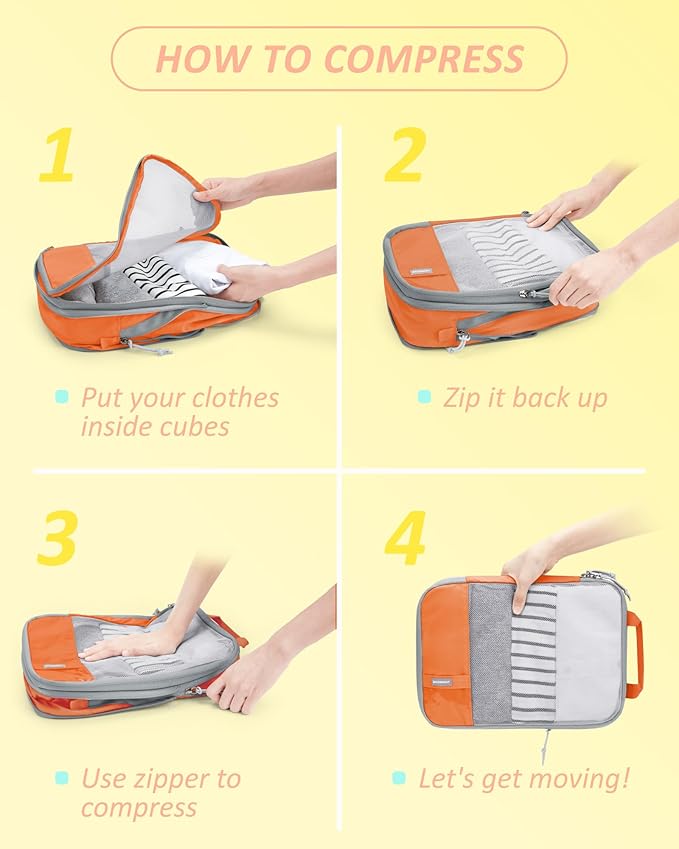 HOW TO COMPRESS

1

Put your clothes inside cubes

2

Zip it back up

3

Use zipper to compress

4

Let's get moving!