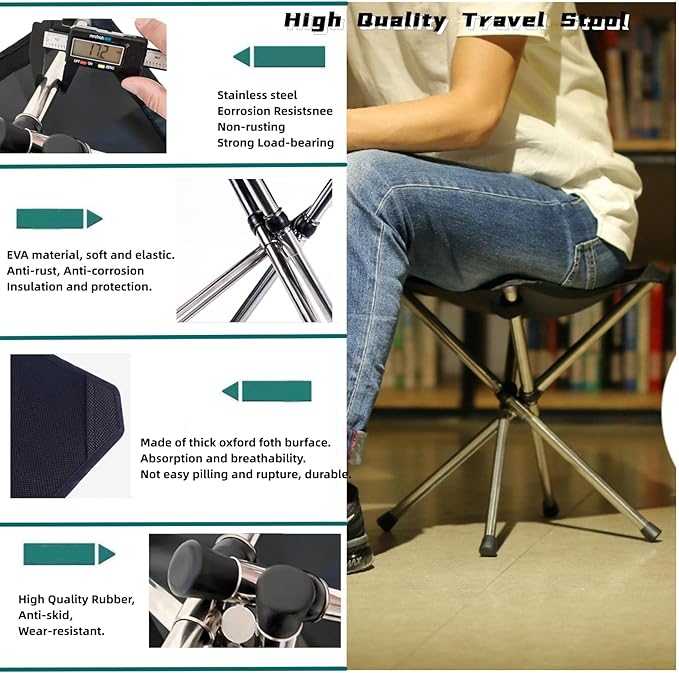 High Quality Travel Stool

17.2

Stainless steel
Eorrosion Resistsnee
Non-rusting
Strong Load-bearing

EVA material, soft and elastic.
Anti-rust, Anti-corrosion
Insulation and protection.

Made of thick oxford foth burface.
Absorption and breathability.
Not easy pilling and rupture, durable.

High Quality Rubber,
Anti-skid,
Wear-resistant.