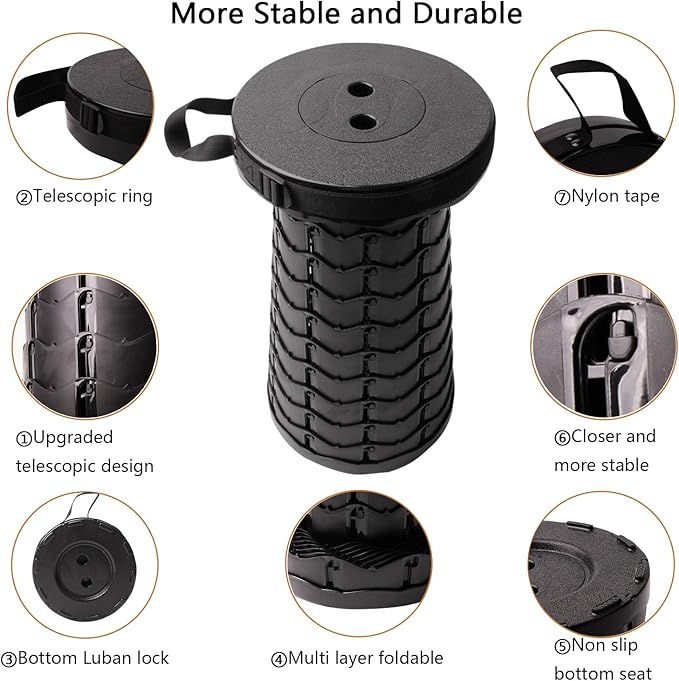 More Stable and Durable

②Telescopic ring

⑦Nylon tape

①Upgraded telescopic design

⑥Closer and more stable

③Bottom Luban lock

④Multi layer foldable

⑤Non slip bottom seat