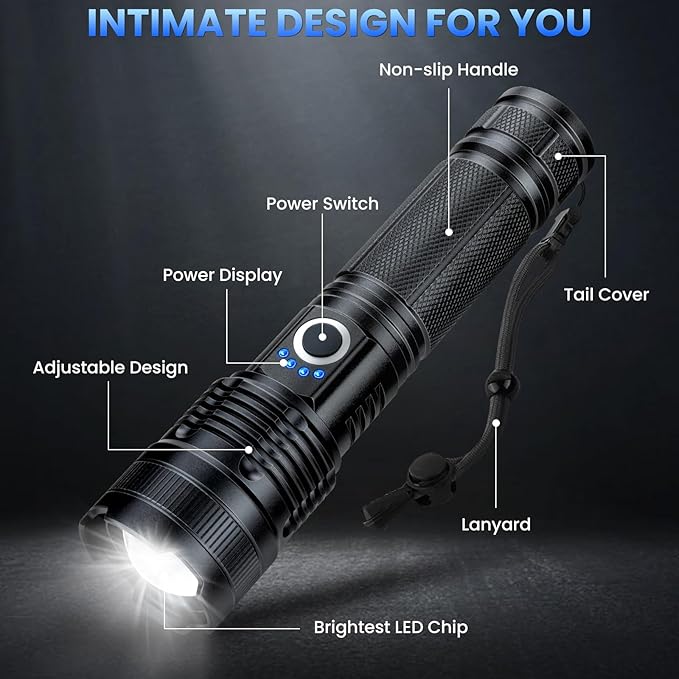 INTIMATE DESIGN FOR YOU

Non-slip Handle

Power Switch

Power Display

Tail Cover

Adjustable Design

Lanyard

Brightest LED Chip