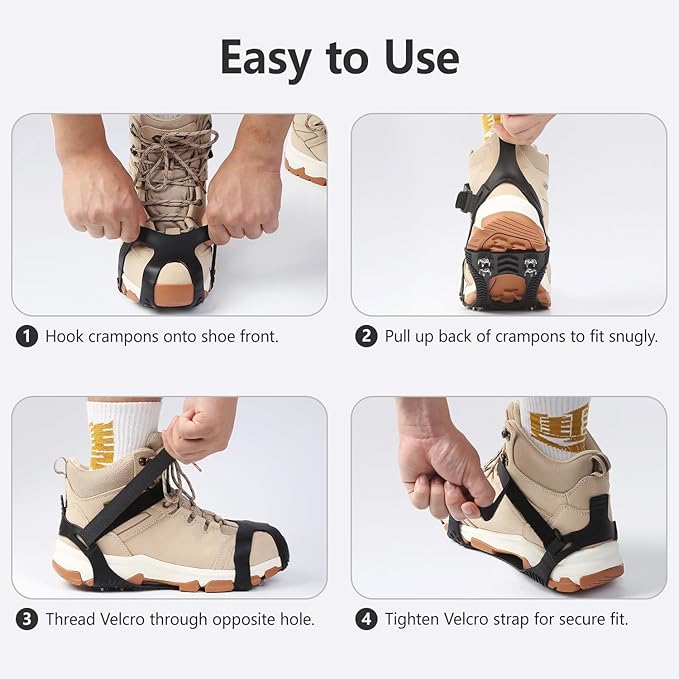 Easy to Use

1 Hook crampons onto shoe front.

2 Pull up back of crampons to fit snugly.

3 Thread Velcro through opposite hole.

4 Tighten Velcro strap for secure fit.