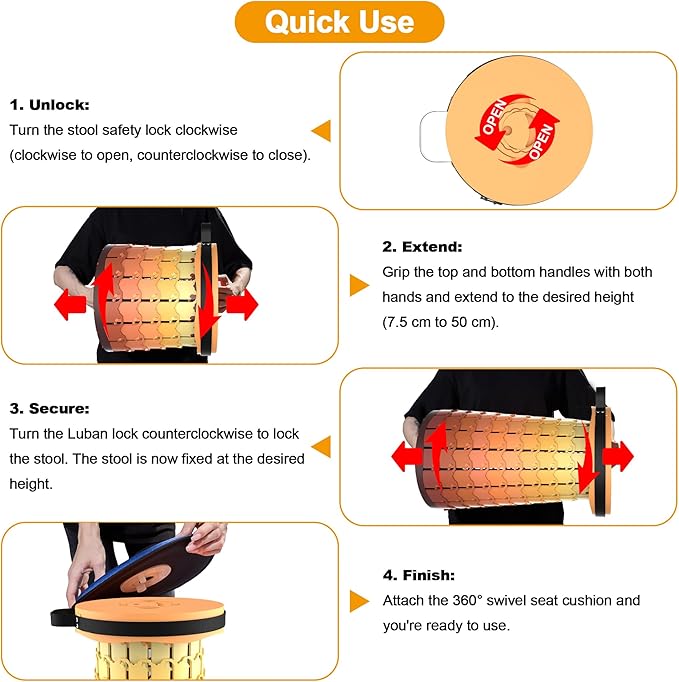 Quick Use

1. Unlock:
Turn the stool safety lock clockwise (clockwise to open, counterclockwise to close).

OPEN
OPEN

2. Extend:
Grip the top and bottom handles with both hands and extend to the desired height (7.5 cm to 50 cm).

3. Secure:
Turn the Luban lock counterclockwise to lock the stool. The stool is now fixed at the desired height.

4. Finish:
Attach the 360° swivel seat cushion and you're ready to use.