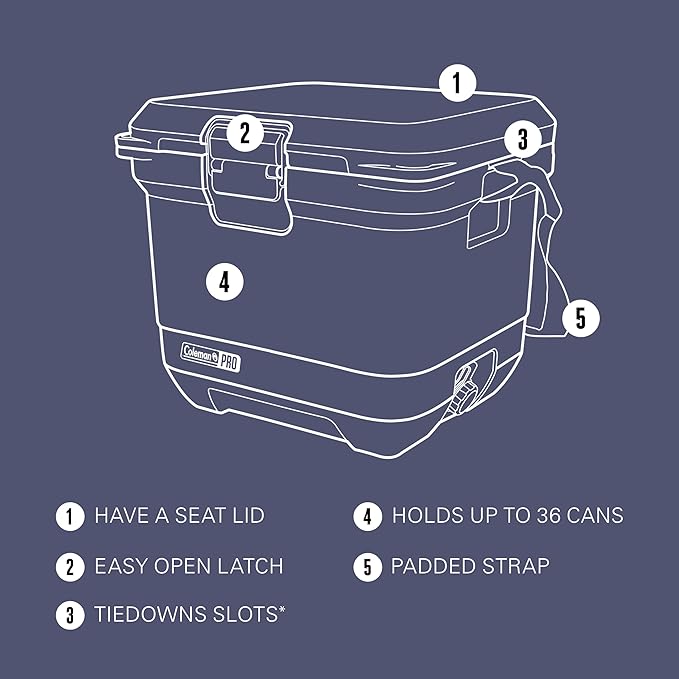 1

2

3

4

5

Coleman PRO

1 HAVE A SEAT LID

2 EASY OPEN LATCH

3 TIEDOWNS SLOTS*

4 HOLDS UP TO 36 CANS

5 PADDED STRAP