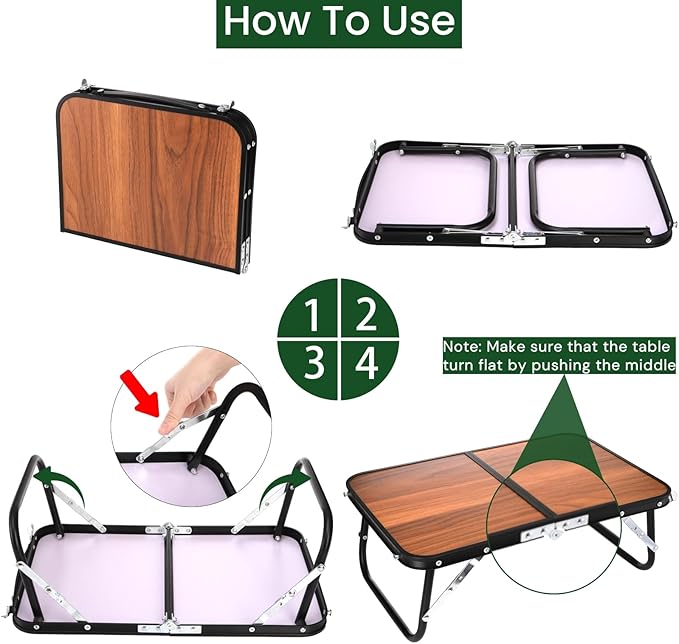 How To Use

1 2
3 4

Note: Make sure that the table turn flat by pushing the middle