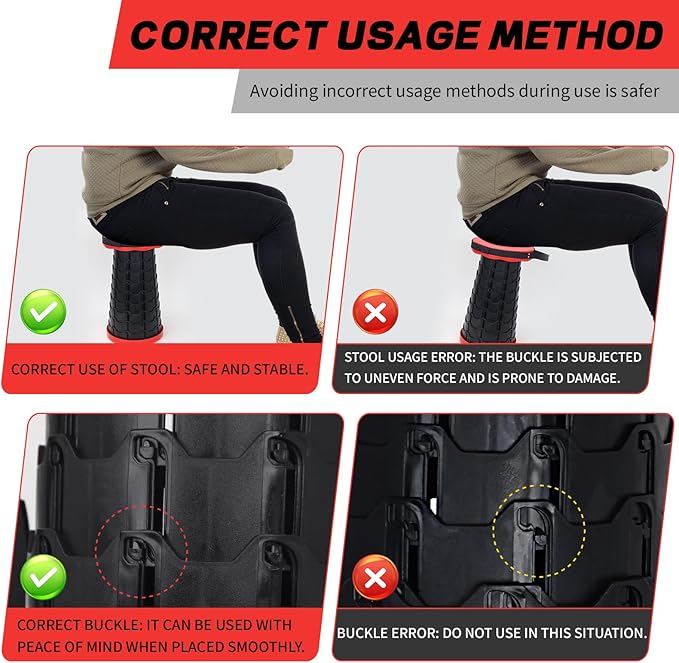 CORRECT USAGE METHOD

Avoiding incorrect usage methods during use is safer

CORRECT USE OF STOOL: SAFE AND STABLE.

STOOL USAGE ERROR: THE BUCKLE IS SUBJECTED TO UNEVEN FORCE AND IS PRONE TO DAMAGE.

CORRECT BUCKLE: IT CAN BE USED WITH PEACE OF MIND WHEN PLACED SMOOTHLY.

BUCKLE ERROR: DO NOT USE IN THIS SITUATION.